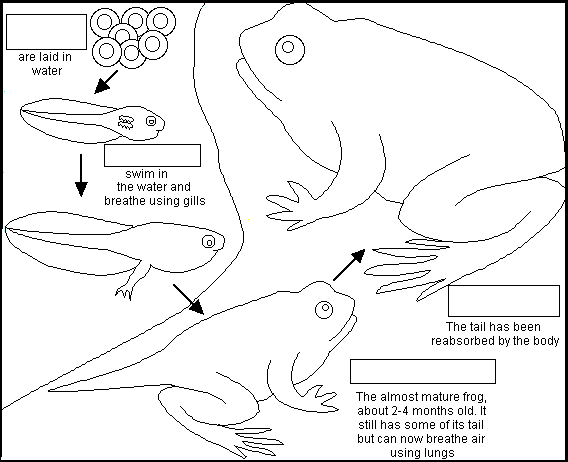 are laid in water

swim in the water and breathe using gills

The tail has been reabsorbed by the body

The almost mature frog, about 2-4 months old. It still has some of its tail but can now breathe air using lungs